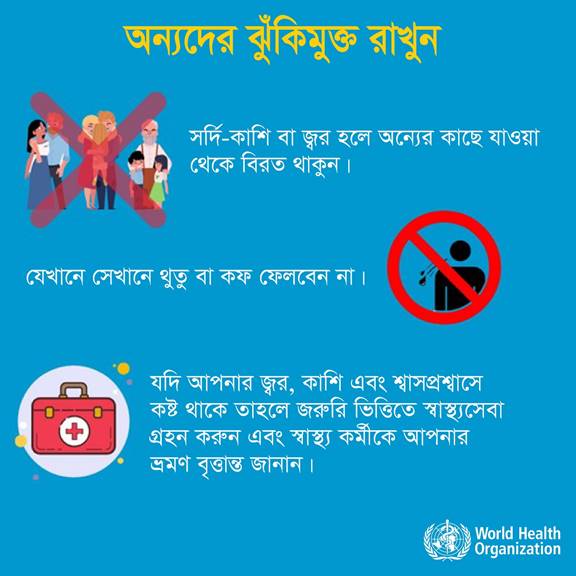 অন্যদের ঝুঁকিমুক্ত রাখুন

সর্দি-কাশি বা জ্বর হলে অন্যের কাছে যাওয়া থেকে বিরত থাকুন।

যেখানে সেখানে থুতু বা কফ ফেলবেন না।

যদি আপনার জ্বর, কাশি এবং শ্বাসপ্রশ্বাসে কষ্ট থাকে তাহলে জরুরি ভিত্তিতে স্বাস্থ্যসেবা গ্রহন করুন এবং স্বাস্থ্য কর্মীকে আপনার ভ্রমণ বৃত্তান্ত জানান।

World Health Organization