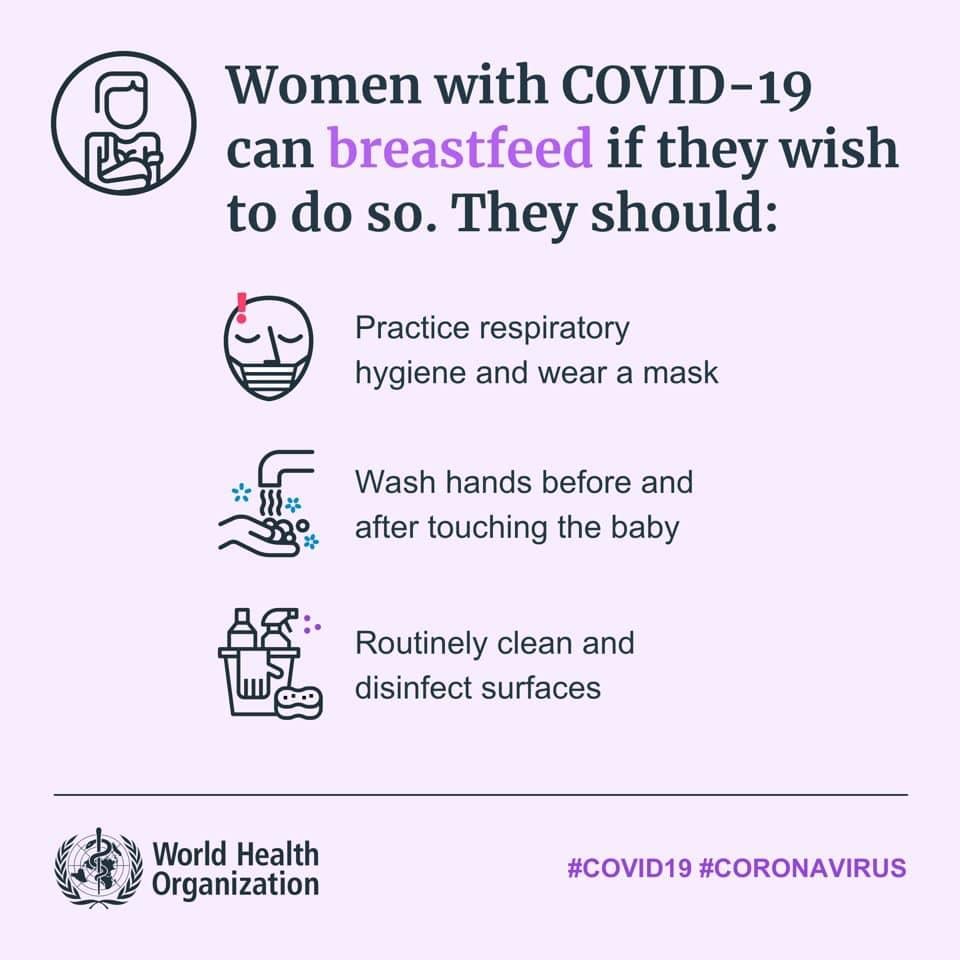 Women with COVID-19 can breastfeed if they wish to do so. They should:

Practice respiratory hygiene and wear a mask

Wash hands before and after touching the baby

Routinely clean and disinfect surfaces

World Health Organization

#COVID19 #CORONAVIRUS