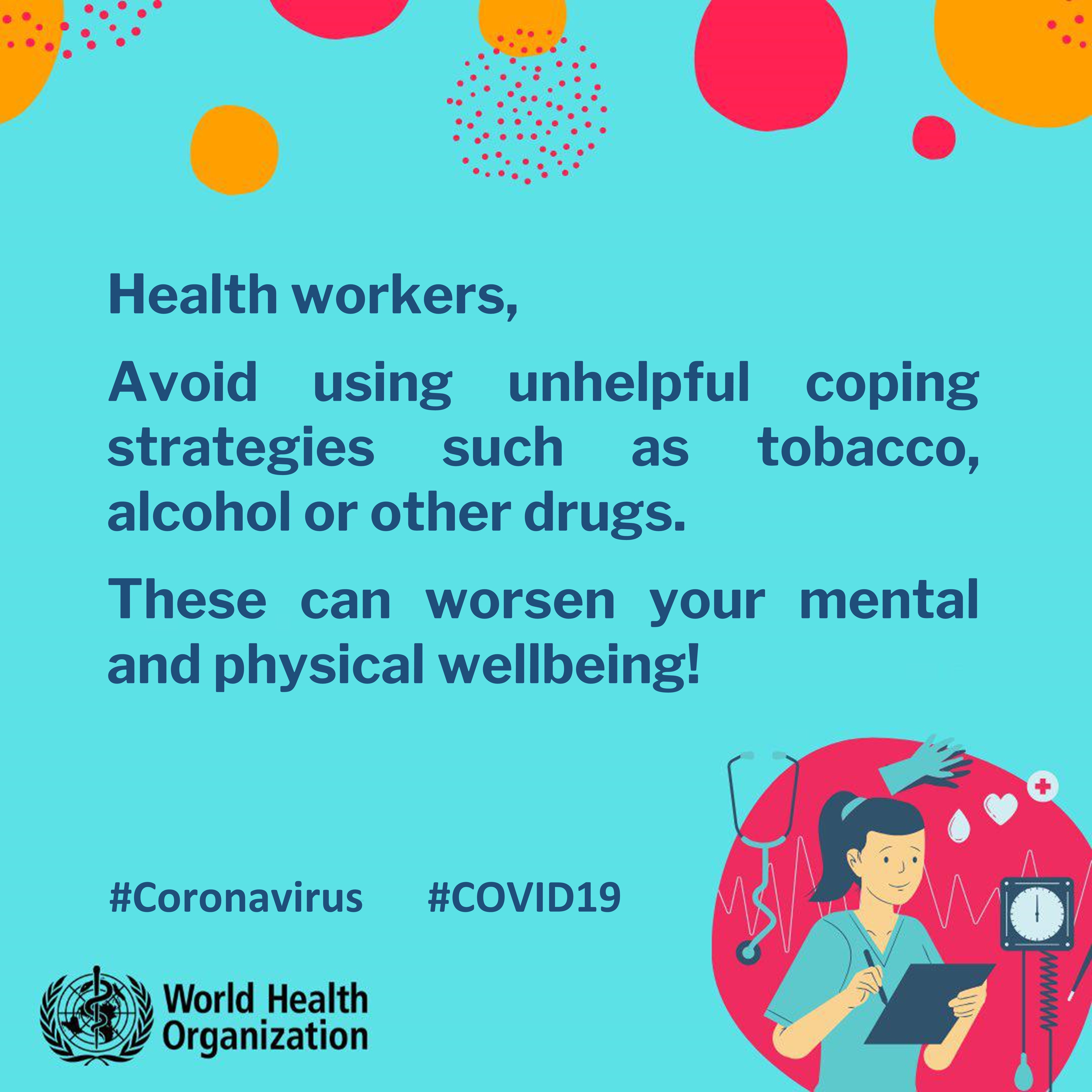 Health workers,

Avoid using unhelpful coping strategies such as tobacco, alcohol or other drugs.

These can worsen your mental and physical wellbeing!

#Coronavirus #COVID19

World Health Organization