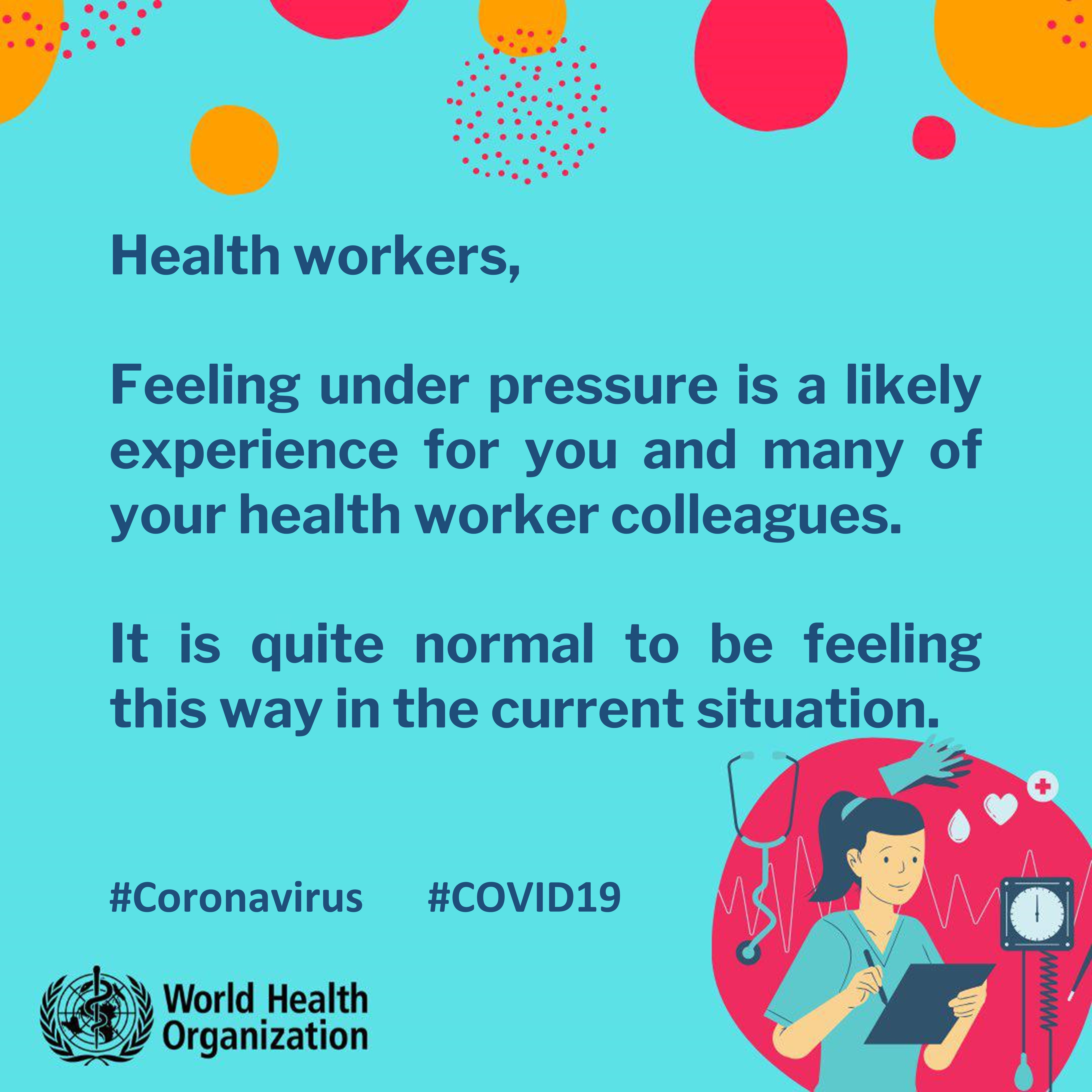 Health workers,

Feeling under pressure is a likely experience for you and many of your health worker colleagues.

It is quite normal to be feeling this way in the current situation.

#Coronavirus #COVID19

World Health Organization